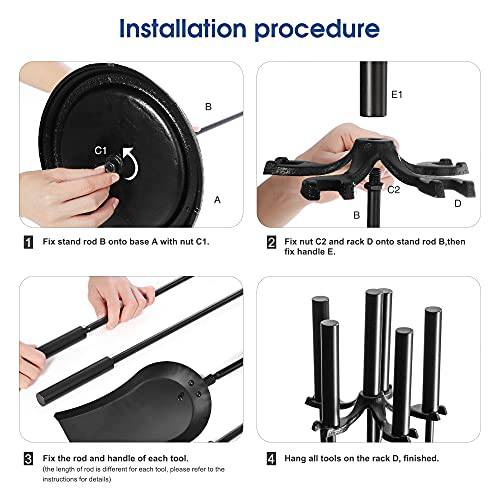 Installation procedure

B

C1

A

1 Fix stand rod B onto base A with nut C1.

E1

C2

B

D

2 Fix nut C2 and rack D onto stand rod B,then fix handle E.

3 Fix the rod and handle of each tool.
(the length of rod is different for each tool, please refer to the instructions for details)

4 Hang all tools on the rack D, finished.